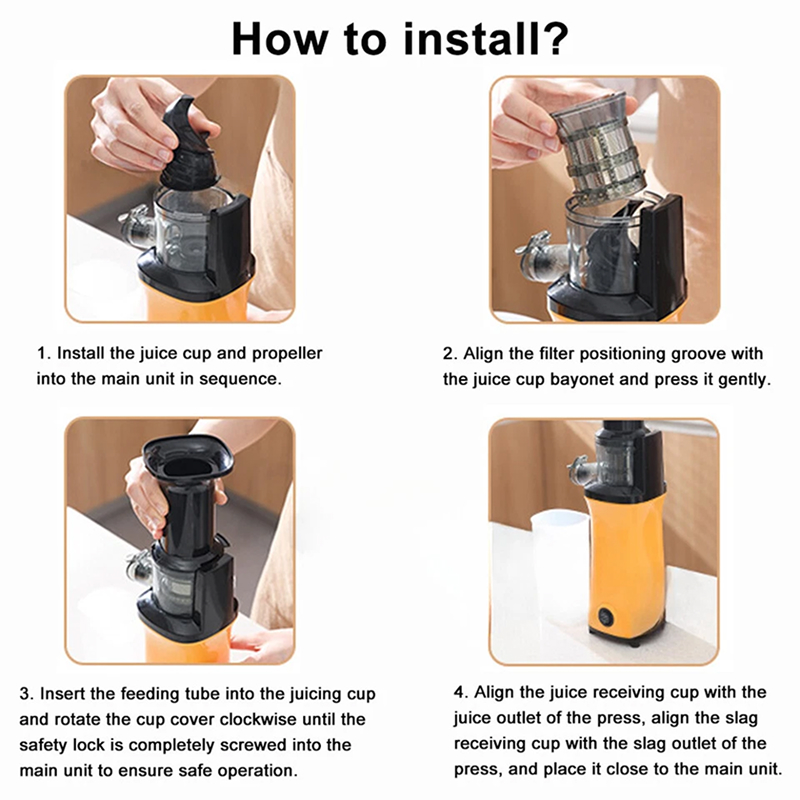 How to install?

1. Install the juice cup and propeller into the main unit in sequence.

2. Align the filter positioning groove with the juice cup bayonet and press it gently.

3. Insert the feeding tube into the juicing cup and rotate the cup cover clockwise until the safety lock is completely screwed into the main unit to ensure safe operation.

4. Align the juice receiving cup with the juice outlet of the press, align the slag receiving cup with the slag outlet of the press, and place it close to the main unit.