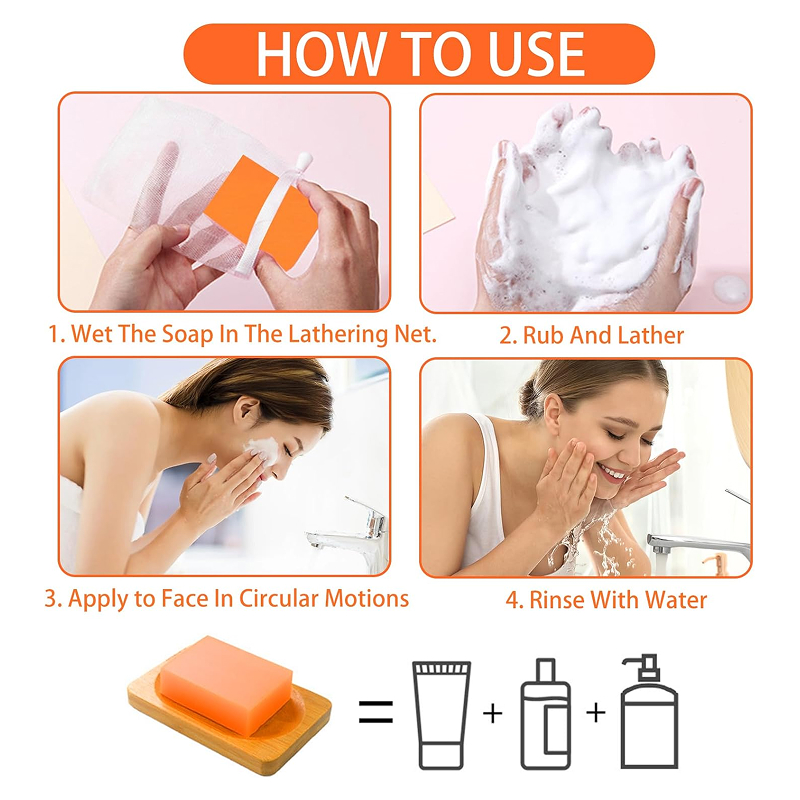 HOW TO USE

1. Wet The Soap In The Lathering Net.

2. Rub And Lather

3. Apply to Face In Circular Motions

4. Rinse With Water

= + +