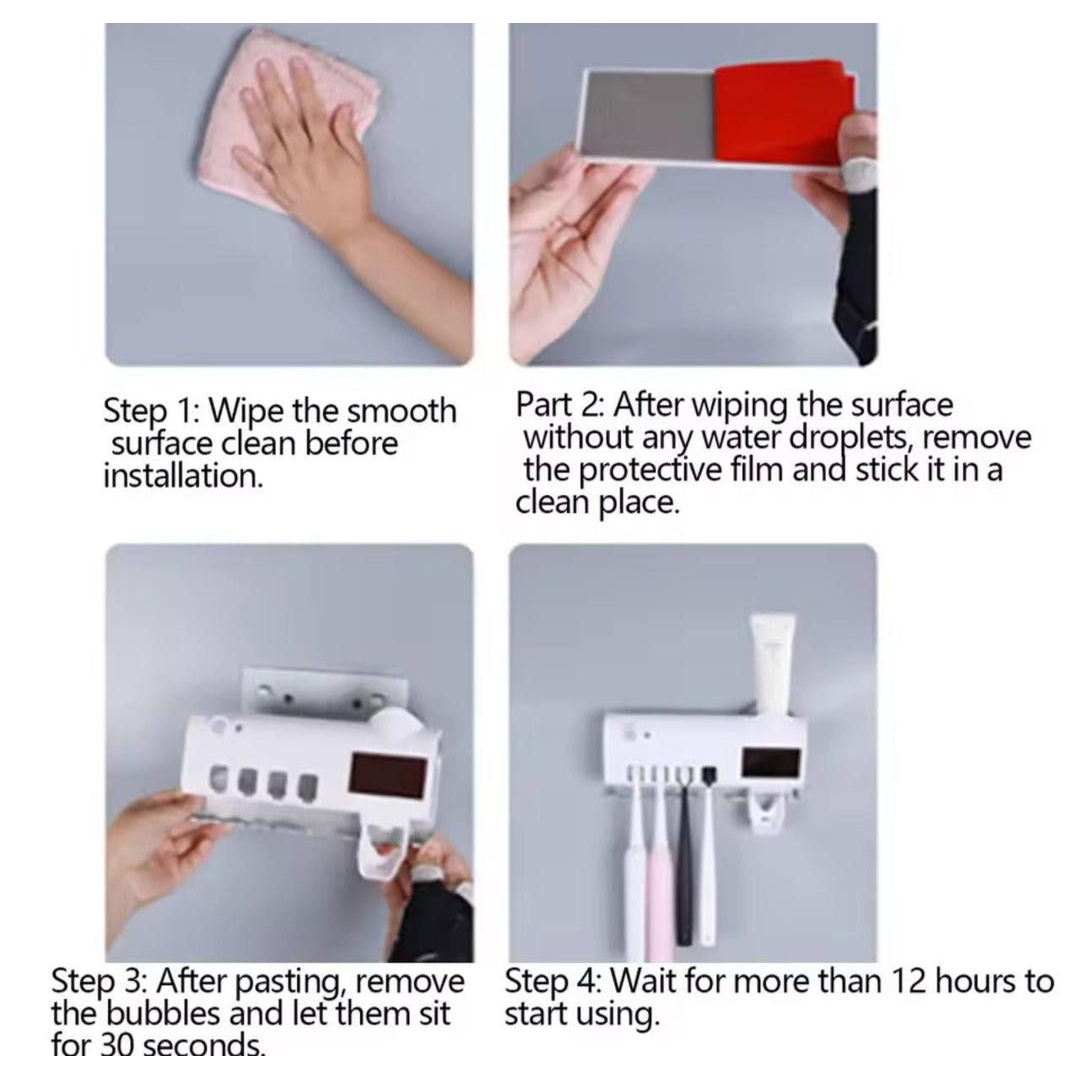 Step 1: Wipe the smooth surface clean before installation.

Part 2: After wiping the surface without any water droplets, remove the protective film and stick it in a clean place.

Step 3: After pasting, remove the bubbles and let them sit for 30 seconds.

Step 4: Wait for more than 12 hours to start using.