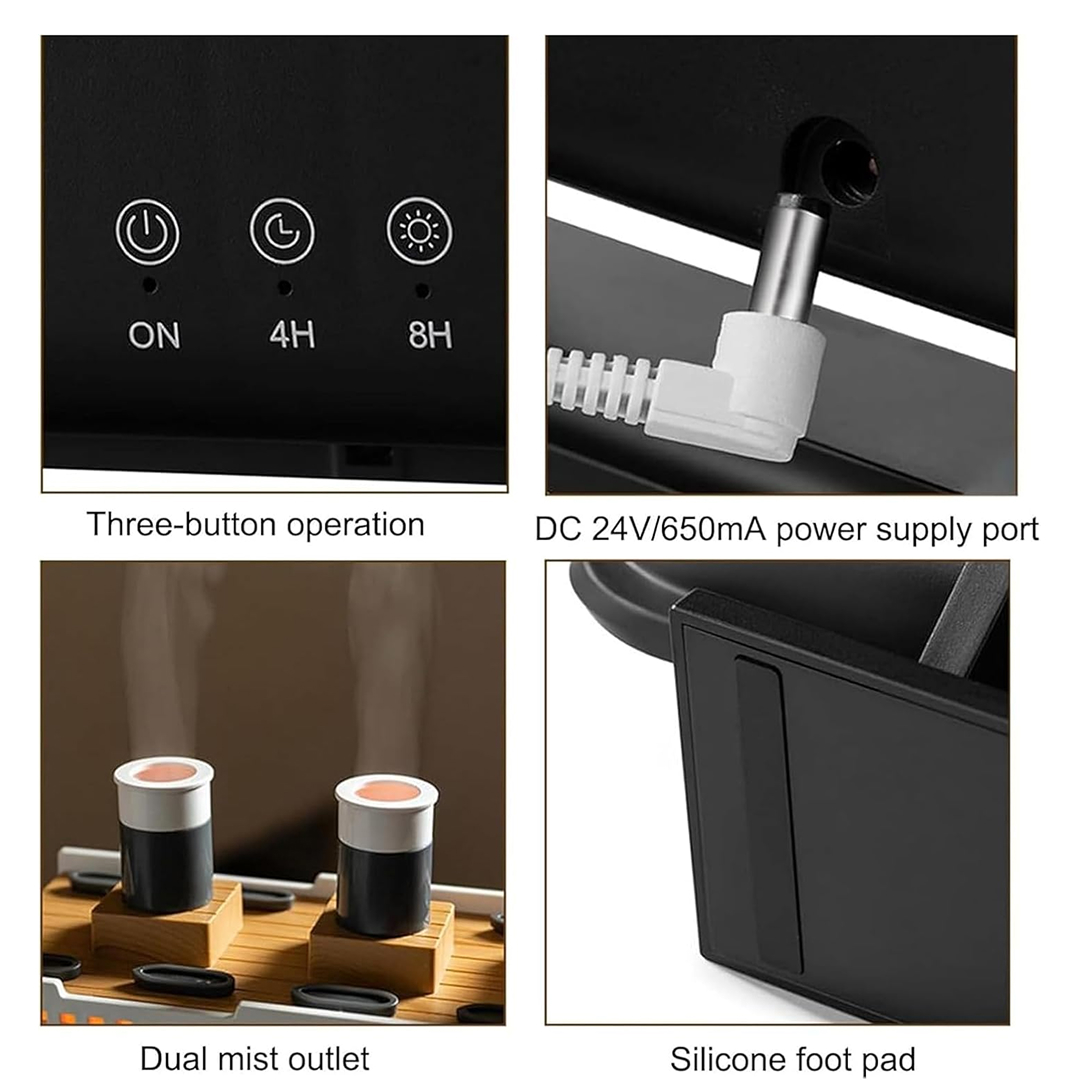 ON 4H 8H

Three-button operation

DC 24V/650mA power supply port

Dual mist outlet

Silicone foot pad